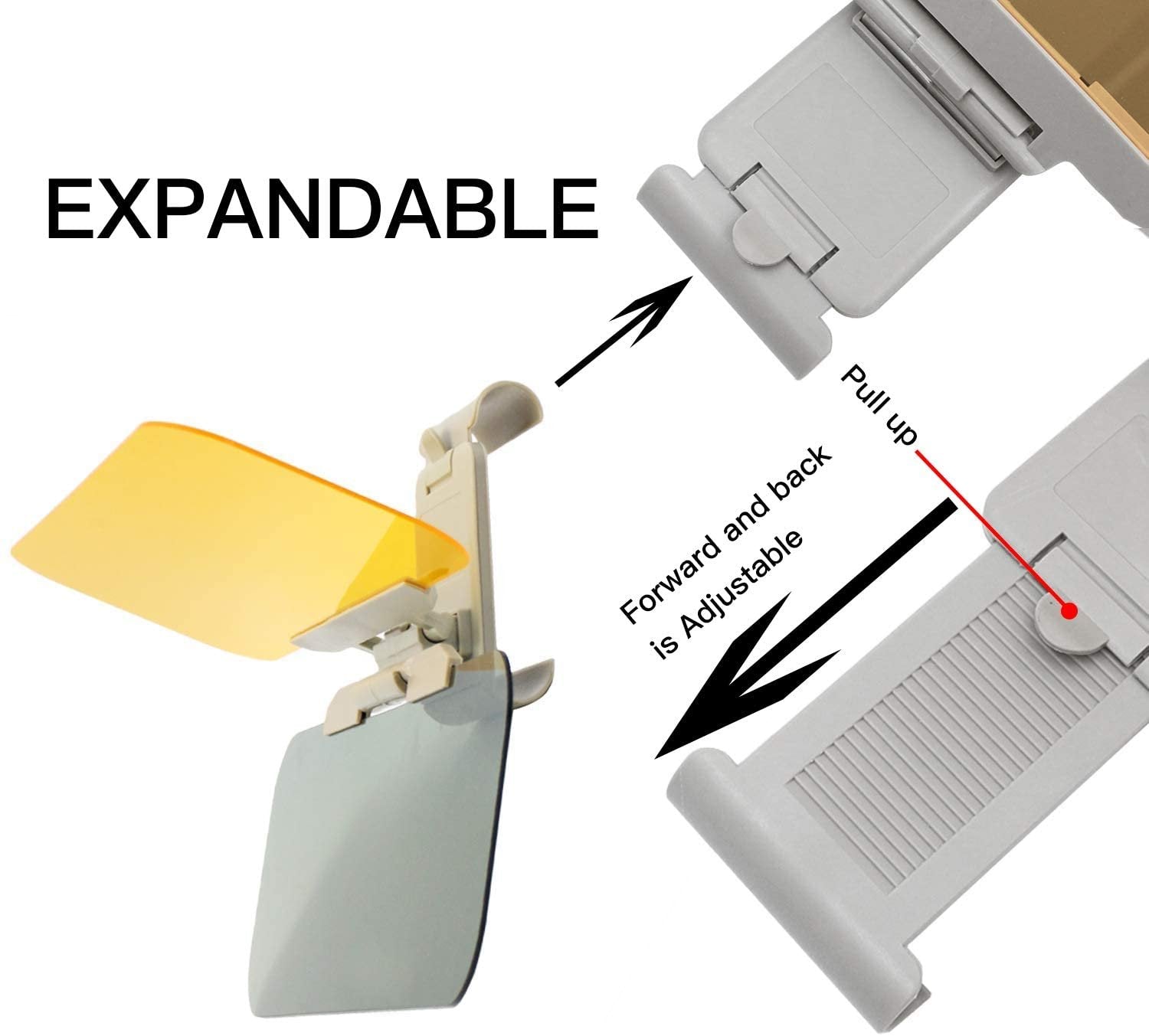 EXPANDABLE

Pull up

Forward and back is Adjustable